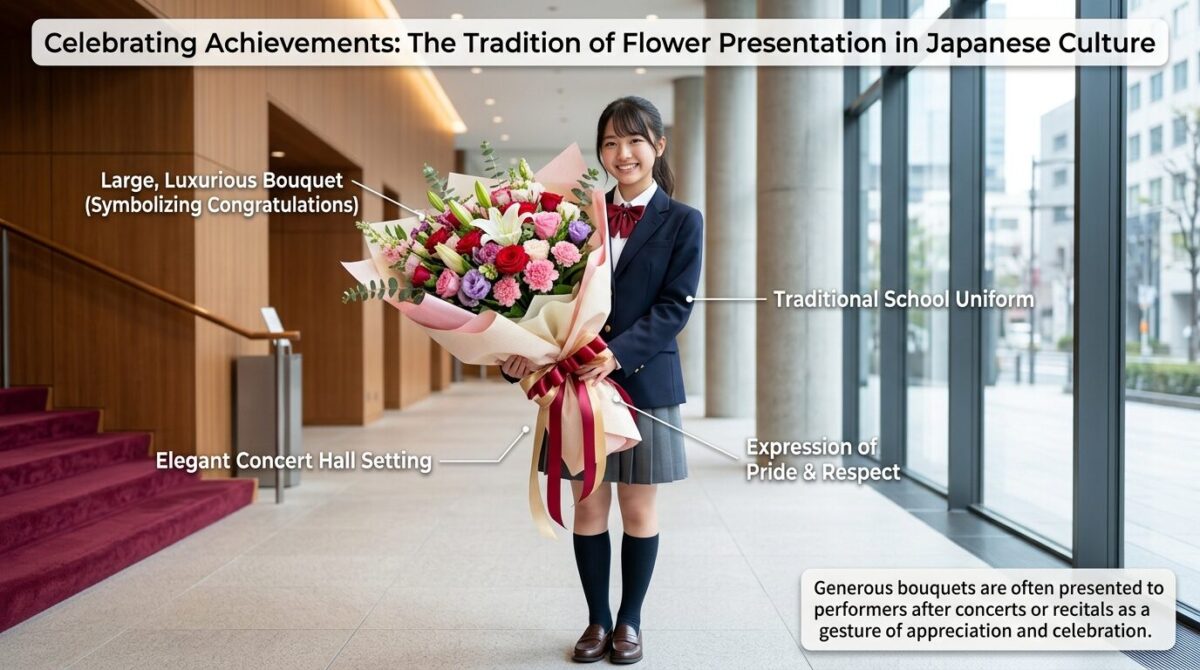 Celebrating Achievements: The Tradition of Flower Presentation in Japanese Culture

Large, Luxurious Bouquet (Symbolizing Congratulations)

Traditional School Uniform

Elegant Concert Hall Setting

Expression of Pride & Respect

Generous bouquets are often presented to performers after concerts or recitals as a gesture of appreciation and celebration.